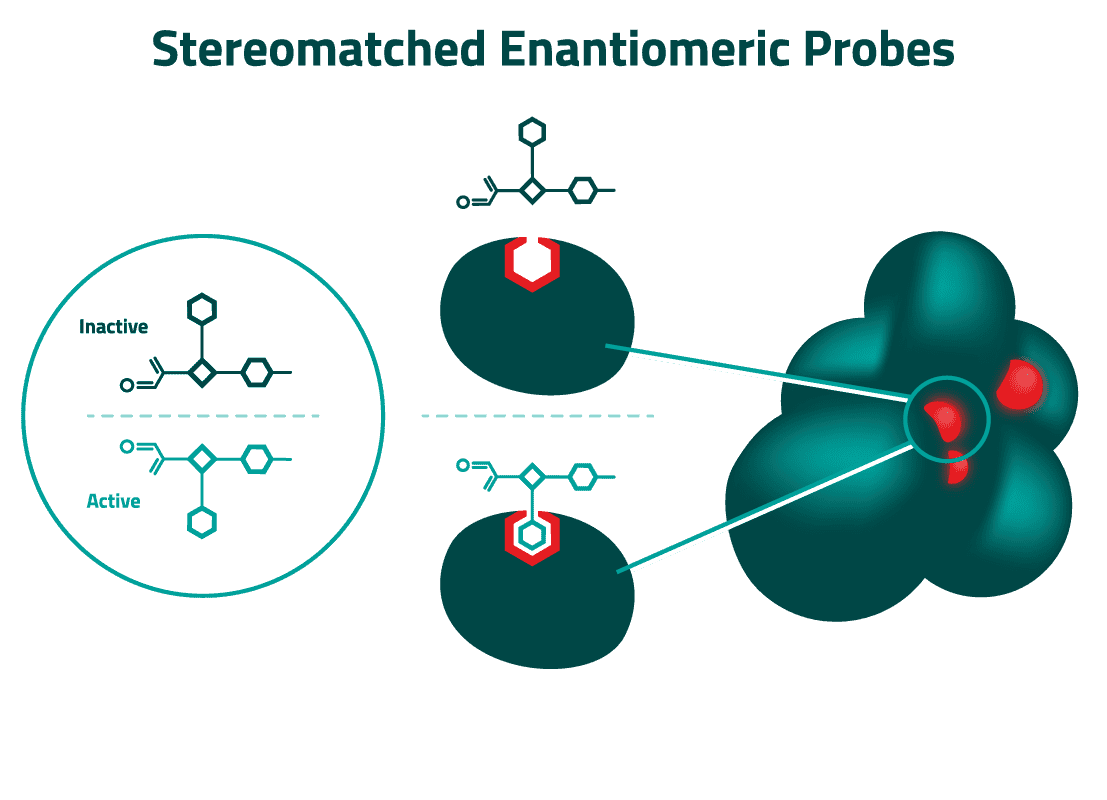 Stereomatched Enantiomeric Probes

Inactive

Active